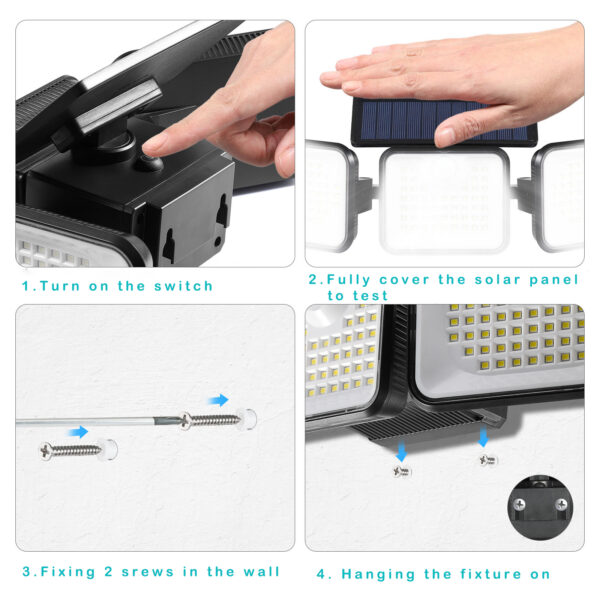 1.Turn on the switch

2.Fully cover the solar panel to test

3.Fixing 2 srews in the wall

4. Hanging the fixture on