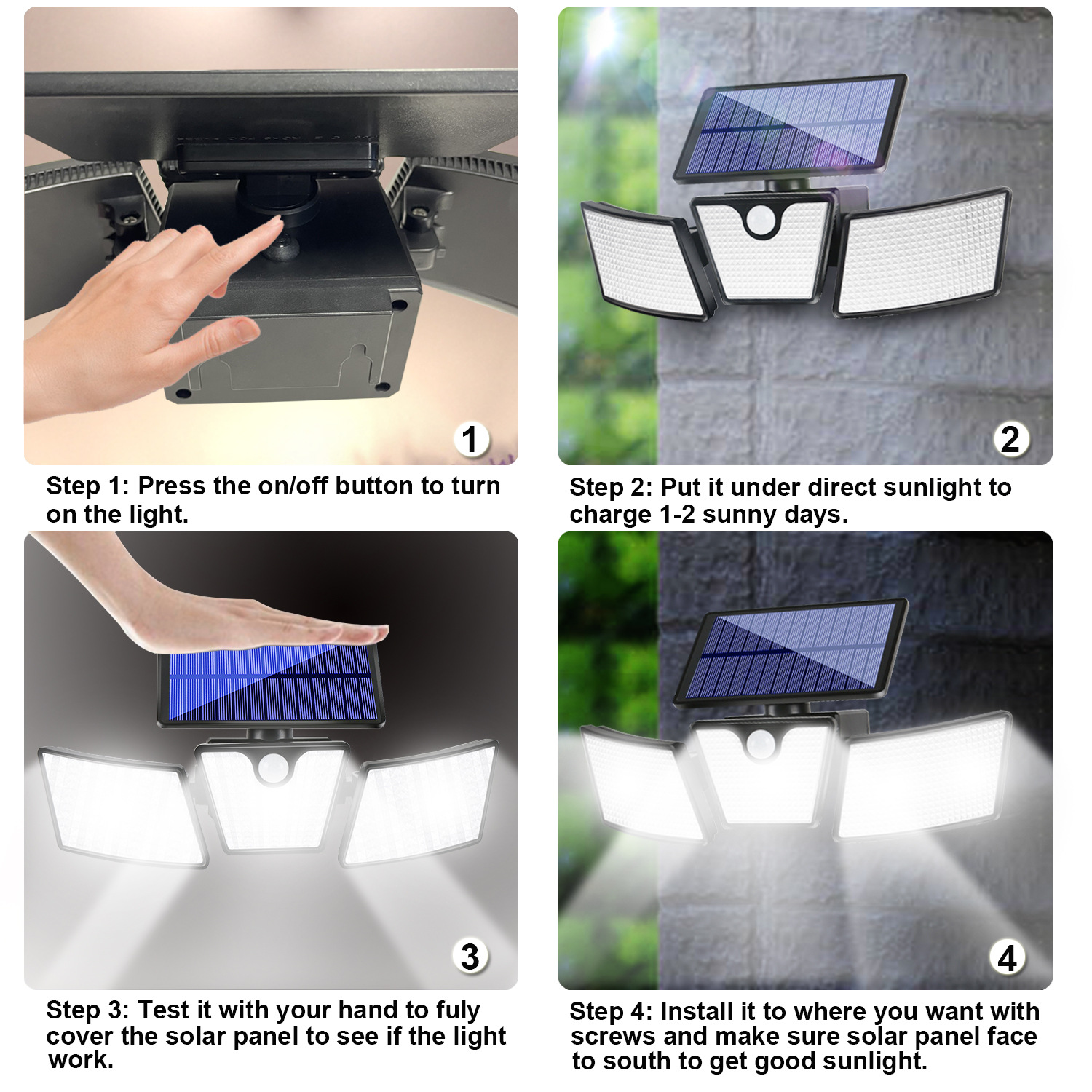 1

Step 1: Press the on/off button to turn on the light.

2

Step 2: Put it under direct sunlight to charge 1-2 sunny days.

3

Step 3: Test it with your hand to fuly cover the solar panel to see if the light work.

4

Step 4: Install it to where you want with screws and make sure solar panel face to south to get good sunlight.